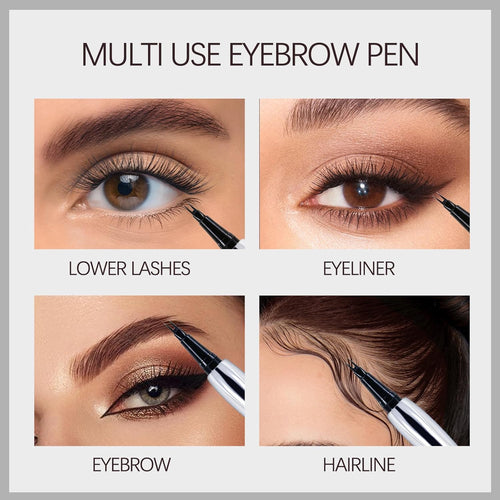 MULTI USE EYEBROW PEN

LOWER LASHES

EYELINER

EYEBROW

HAIRLINE